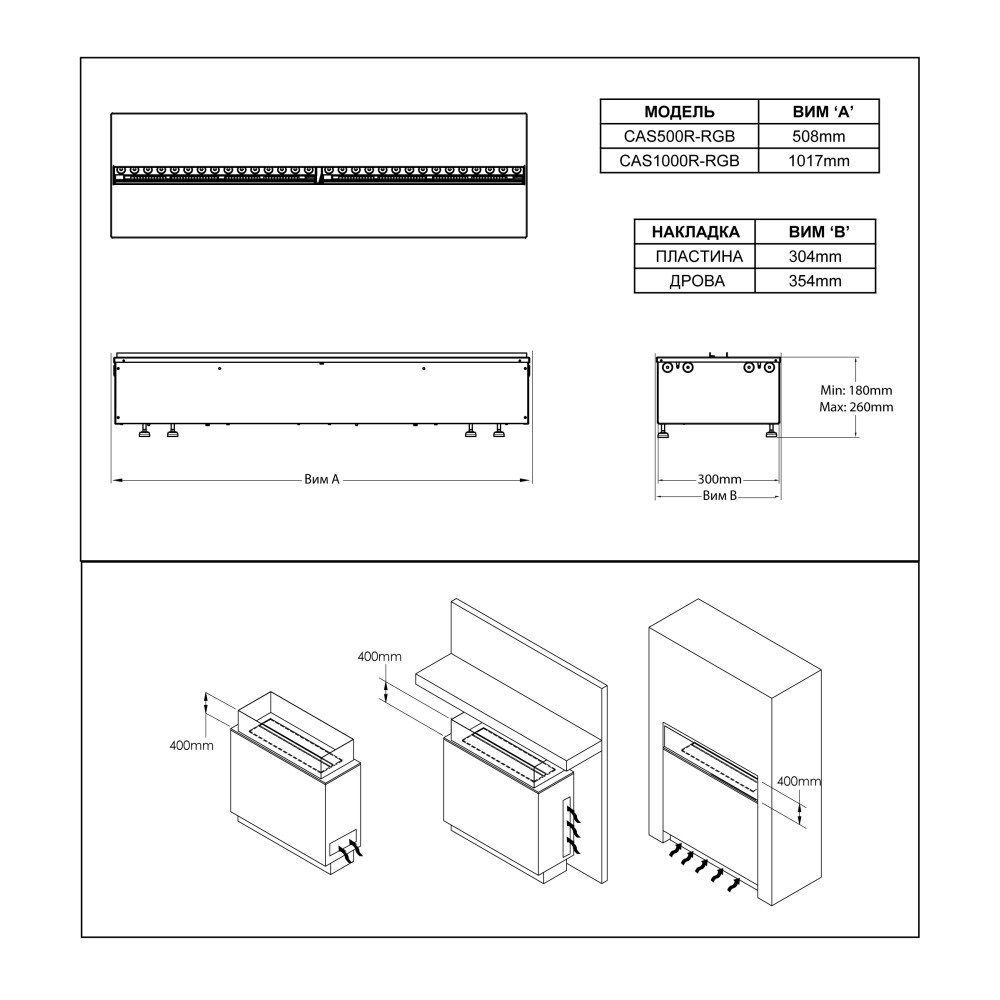 | МОДЕЛЬ | ВИМ 'A' |
|---|---|
| CAS500R-RGB | 508mm |
| CAS1000R-RGB | 1017mm |

| НАКЛАДКА | ВИМ 'B' |
|---|---|
| ПЛАСТИНА | 304mm |
| ДРОВА | 354mm |

Вим A

Min: 180mm
Max: 260mm

300mm
Вим B

400mm

400mm

400mm